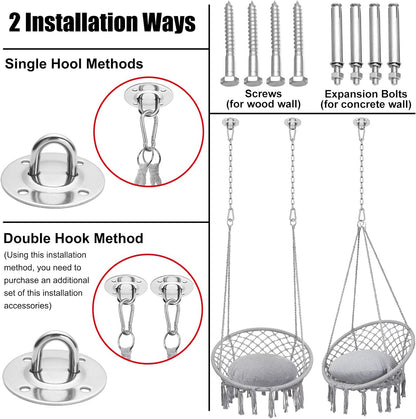 2 Installation Ways

Single Hool Methods

Double Hook Method
(Using this installation method, you need to purchase an additional set of this installation accessories)

Screws
(for wood wall)

Expansion Bolts
(for concrete wall)